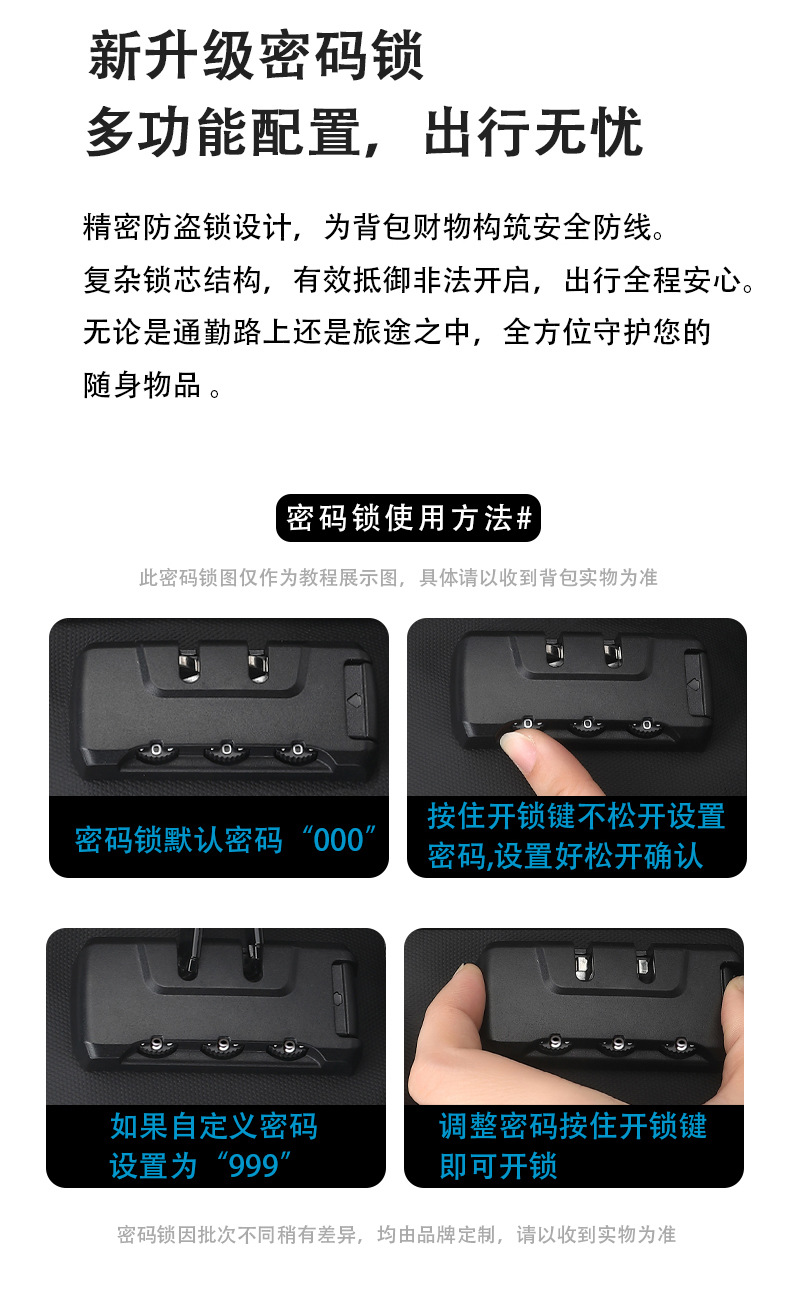 新升级密码锁
多功能配置，出行无忧

精密防盗锁设计，为背包财物构筑安全防线。
复杂锁芯结构，有效抵御非法开启，出行全程安心。
无论是通勤路上还是旅途之中，全方位守护您的随身物品 。

密码锁使用方法#

此密码锁图仅作为教程展示图，具体请以收到背包实物为准

密码锁默认密码“000”

按住开锁键不松开设置密码,设置好松开确认

如果自定义密码设置为“999”

调整密码按住开锁键即可开锁

密码锁因批次不同稍有差异，均由品牌定制，请以收到实物为准