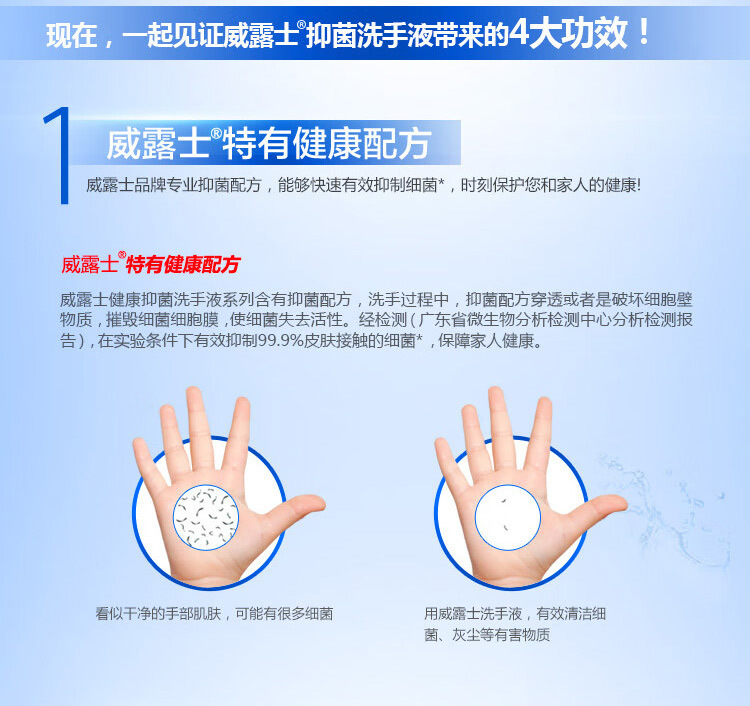 现在，一起见证威露士®抑菌洗手液带来的4大功效！

1 威露士®特有健康配方

威露士品牌专业抑菌配方，能够快速有效抑制细菌*，时刻保护您和家人的健康!

威露士®特有健康配方

威露士健康抑菌洗手液系列含有抑菌配方，洗手过程中，抑菌配方穿透或者是破坏细胞壁物质，摧毁细菌细胞膜，使细菌失去活性。经检测（广东省微生物分析检测中心分析检测报告），在实验条件下有效抑制99.9%皮肤接触的细菌*，保障家人健康。

看似干净的手部肌肤，可能有很多细菌

用威露士洗手液，有效清洁细菌、灰尘等有害物质