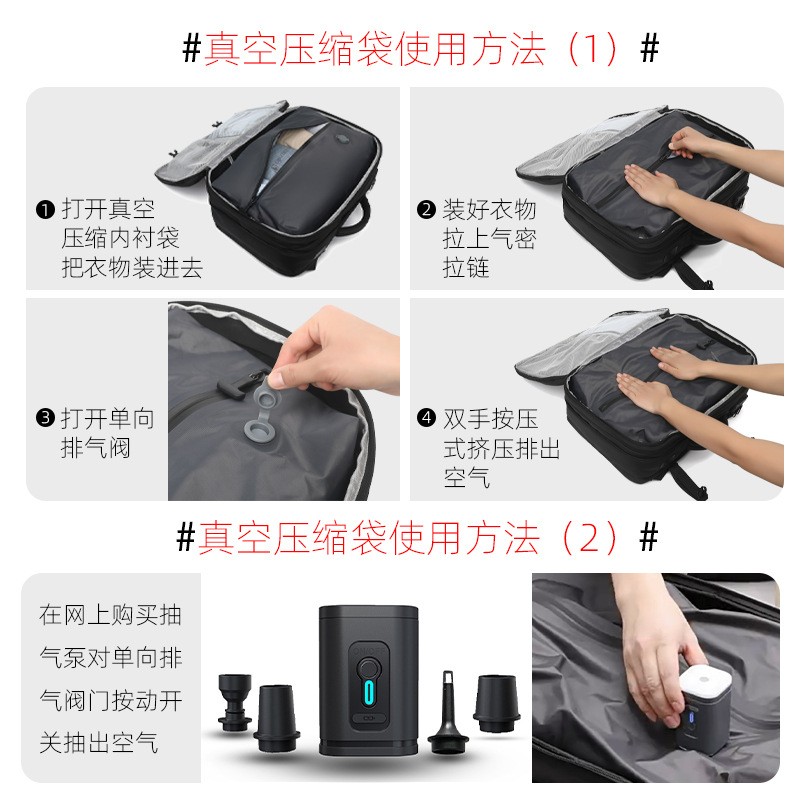 #真空压缩袋使用方法（1）#

❶ 打开真空压缩内衬袋把衣物装进去

❷ 装好衣物拉上气密拉链

❸ 打开单向排气阀

❹ 双手按压式挤压排出空气

#真空压缩袋使用方法（2）#

在网上购买抽气泵对单向排气阀门按动开关抽出空气

ON/OFF